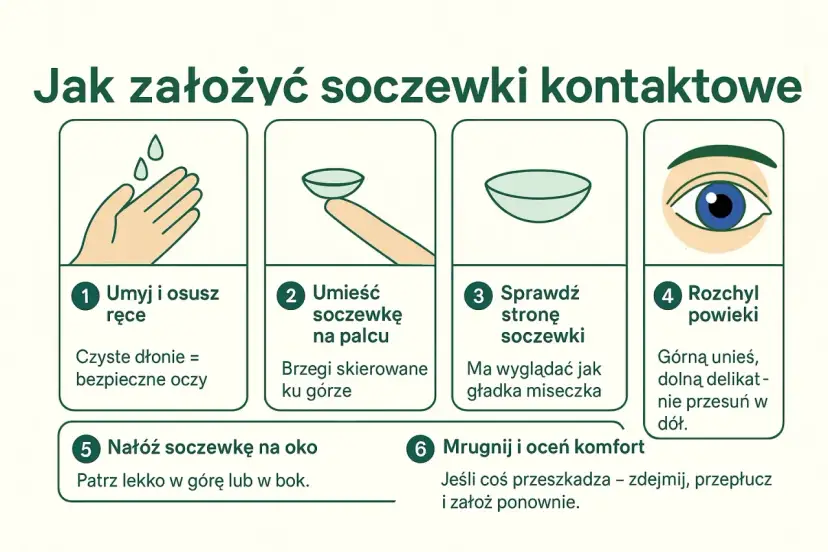 Jak założyć soczewki kontaktowe

1 Umyj i osusz ręce

Czyste dłonie = bezpieczne oczy

2 Umieść soczewkę na palcu

Brzegi skierowane ku górze

3 Sprawdź stronę soczewki

Ma wyglądać jak gładka miseczka

4 Rozchyl powieki

Górną unieś, dolną delikatnie przesuń w dół.

5 Nałóż soczewkę na oko

Patrz lekko w górę lub w bok.

6 Mrugnij i oceń komfort

Jeśli coś przeszkadza – zdejmij, przepłucz i załóż ponownie.