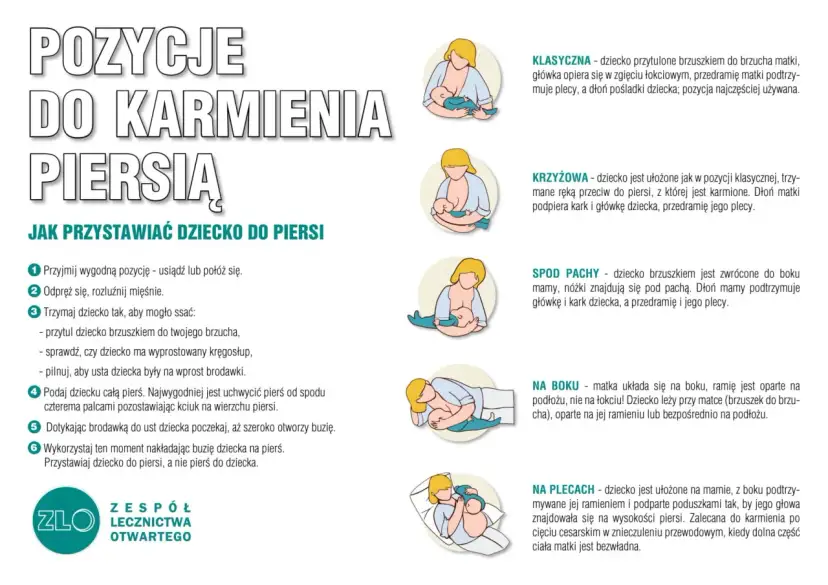 POZYCJE DO KARMIENIA PIERSIĄ

JAK PRZYSTAWIAĆ DZIECKO DO PIERSI

1 Przyjmij wygodną pozycję - usiądź lub połóż się.

2 Odpręż się, rozluźnij mięśnie.

3 Trzymaj dziecko tak, aby mogło ssać:
- przytul dziecko brzuszkiem do twojego brzucha,
- sprawdź, czy dziecko ma wyprostowany kręgosłup,
- pilnuj, aby usta dziecka były na wprost brodawki.

4 Podaj dziecku całą pierś. Najwygodniej jest uchwycić pierś od spodu czterema palcami pozostawiając kciuk na wierzchu piersi.

5 Dotykając brodawką do ust dziecka poczekaj, aż szeroko otworzy buzię.

6 Wykorzystaj ten moment nakładając buzię dziecka na pierś. Przystawiaj dziecko do piersi, a nie pierś do dziecka.

ZLO ZESPÓŁ LECZNICTWA OTWARTEGO

KLASYCZNA - dziecko przytulone brzuszkiem do brzucha matki, główka opiera się w zgięciu łokciowym, przedramię matki podtrzymuje plecy, a dłoń pośladki dziecka; pozycja najczęściej używana.

KRZYŻOWA - dziecko jest ułożone jak w pozycji klasycznej, trzymane ręką przeciw do piersi, z której jest karmione. Dłoń matki podpiera kark i główkę dziecka, przedramię jego plecy.

SPOD PACHY - dziecko brzuszkiem jest zwrócone do boku mamy, nóżki znajdują się pod pachą. Dłoń mamy podtrzymuje główkę i kark dziecka, a przedramię i jego plecy.

NA BOKU - matka układa się na boku, ramię jest oparte na podłożu, nie na łokciu! Dziecko leży przy matce (brzuszek do brzucha), oparte na jej ramieniu lub bezpośrednio na podłożu.

NA PLECACH - dziecko jest ułożone na mamie, z boku podtrzymywane jej ramieniem i podparte poduszkami tak, by jego głowa znajdowała się na wysokości piersi. Zalecana do karmienia po cięciu cesarskim w znieczuleniu przewodowym, kiedy dolna część ciała matki jest bezwładna.