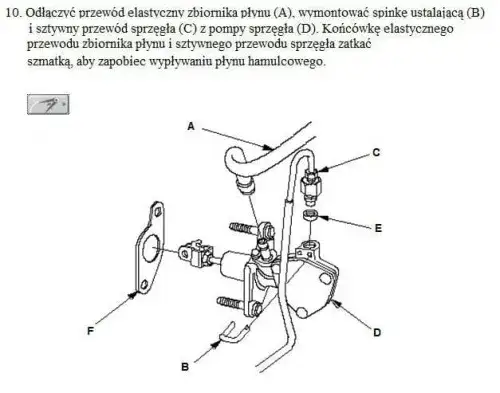 10. Odłączyć przewód elastyczny zbiornika płynu (A), wymontować spinkę ustalającą (B) i sztywny przewód sprzęgła (C) z pompy sprzęgła (D). Końcówkę elastycznego przewodu zbiornika płynu i sztywnego przewodu sprzęgła zatkać szmatką, aby zapobiec wypływaniu płynu hamulcowego.

A
C
E
F
D
B