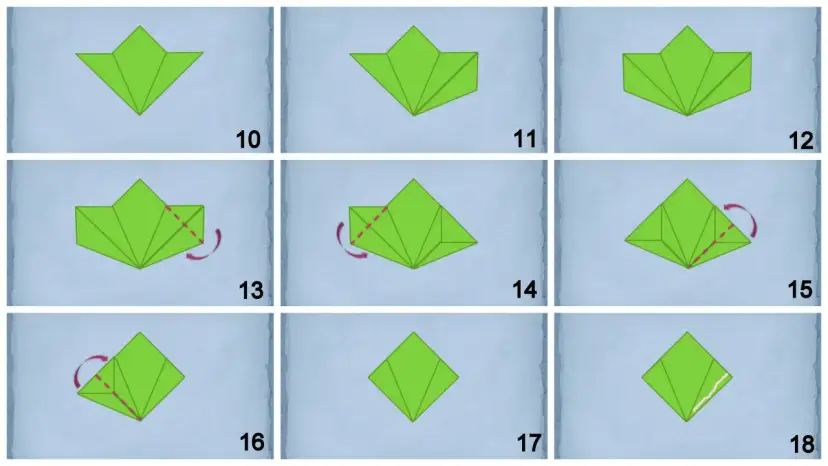 10

11

12

13

14

15

16

17

18