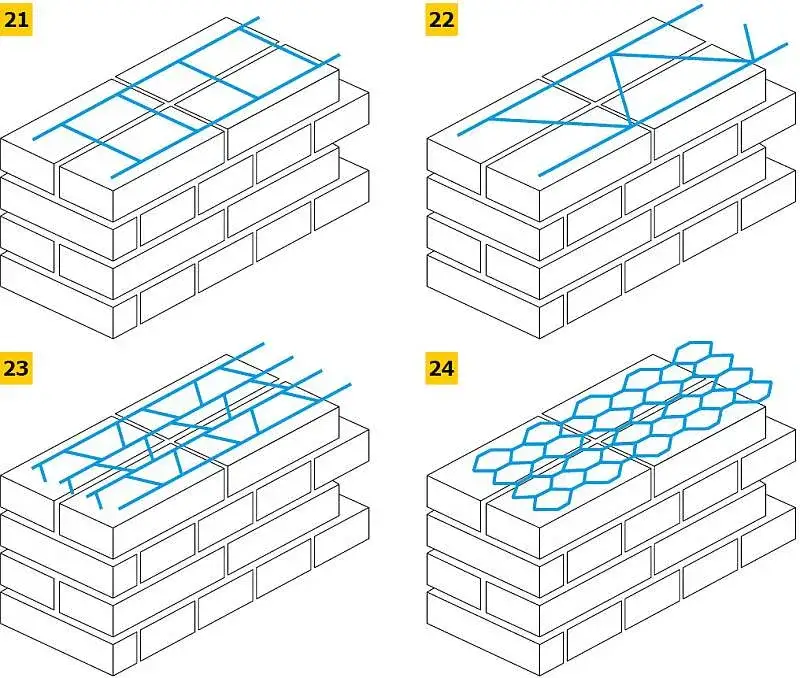 21

22

23

24