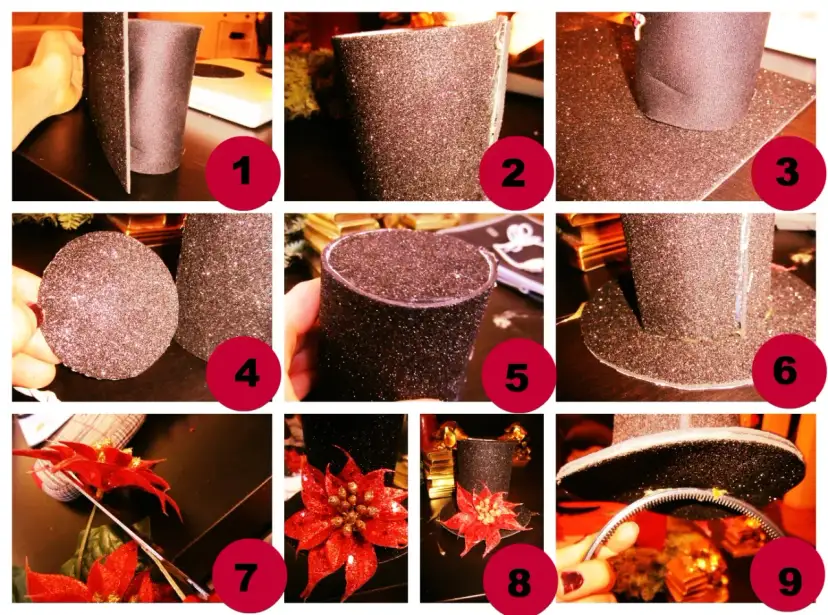 1
2
3
4
5
6
7
8
9