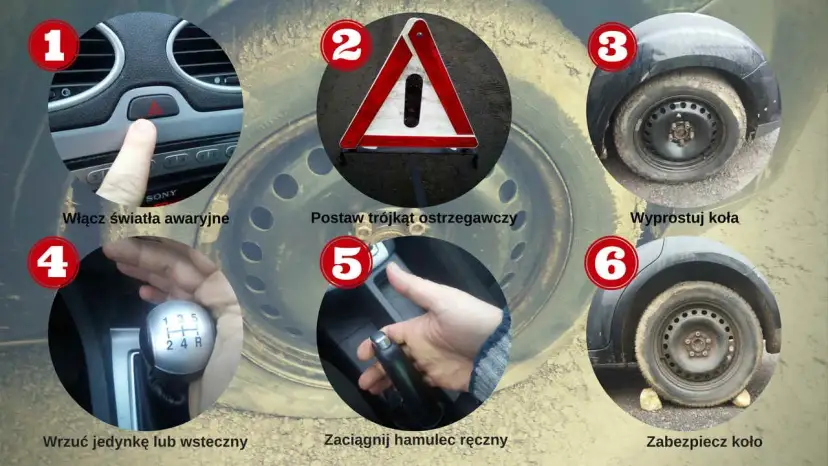 1
SONY
Włącz światła awaryjne

2
Postaw trójkąt ostrzegawczy

3
Wyprostuj koła

4
1 3 5
2 4 R
Wrzuć jedynkę lub wsteczny

5
Zaciągnij hamulec ręczny

6
Zabezpiecz koło