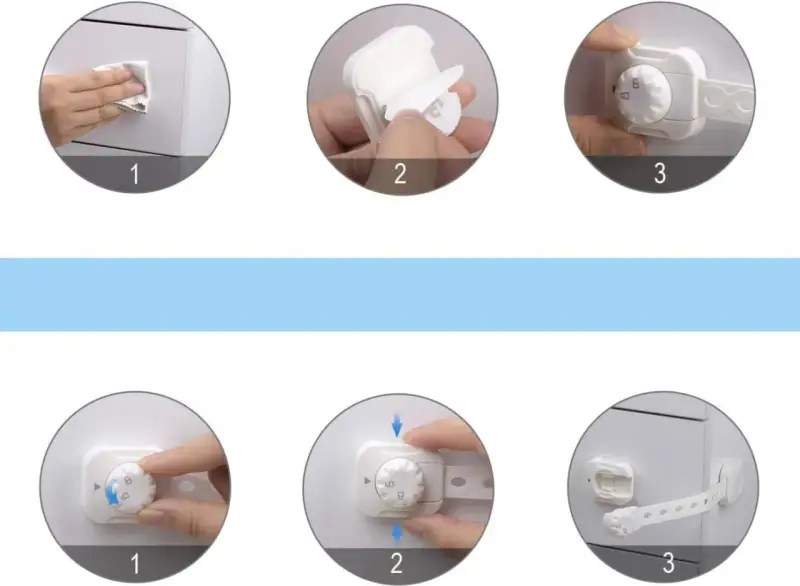 1

2

3

1

2

3