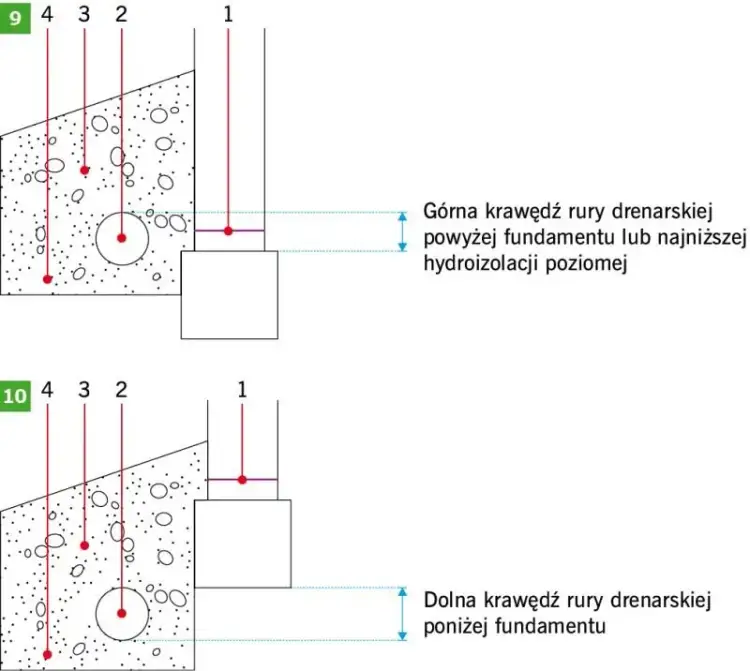 9 4 3 2 1

Górna krawędź rury drenarskiej powyżej fundamentu lub najniższej hydroizolacji poziomej

10 4 3 2 1

Dolna krawędź rury drenarskiej poniżej fundamentu