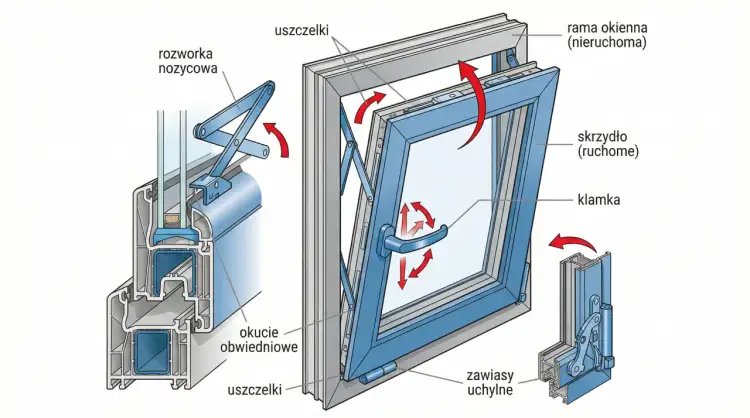 rozworka nozycowa

uszczelki

rama okienna (nieruchoma)

skrzydło (ruchome)

klamka

okucie obwiedniowe

uszczelki

zawiasy uchylne