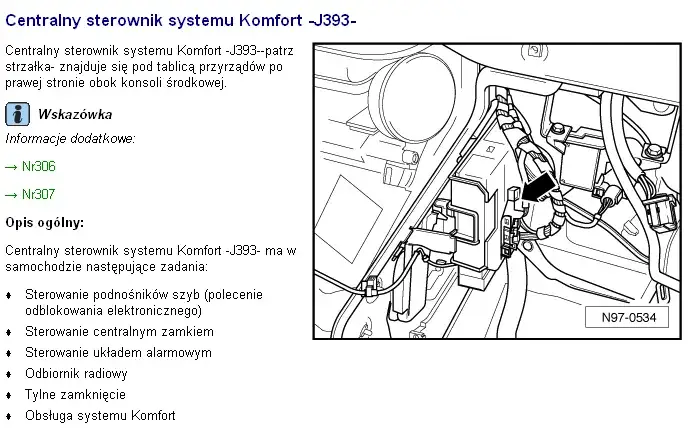 Centralny sterownik systemu Komfort -J393-

Centralny sterownik systemu Komfort -J393--patrz strzałka- znajduje się pod tablicą przyrządów po prawej stronie obok konsoli środkowej.

Wskazówka

Informacje dodatkowe:

→ Nr306

→ Nr307

Opis ogólny:

Centralny sterownik systemu Komfort -J393- ma w samochodzie następujące zadania:

♦ Sterowanie podnośników szyb (polecenie odblokowania elektronicznego)

♦ Sterowanie centralnym zamkiem

♦ Sterowanie układem alarmowym

♦ Odbiornik radiowy

♦ Tylne zamknięcie

♦ Obsługa systemu Komfort

N97-0534