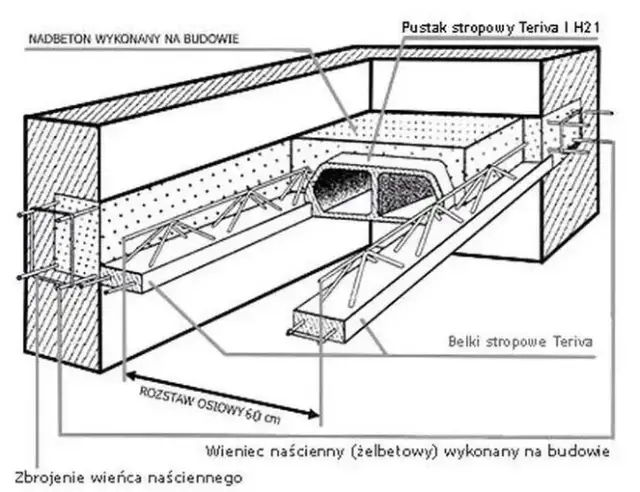 NADBETON WYKONANY NA BUDOWIE

Pustak stropowy Teriva I H21

Belki stropowe Teriva

ROZSTAW OSIOWY 60 cm

Wieniec naścienny (żelbetowy) wykonany na budowie

Zbrojenie wieńca naściennego