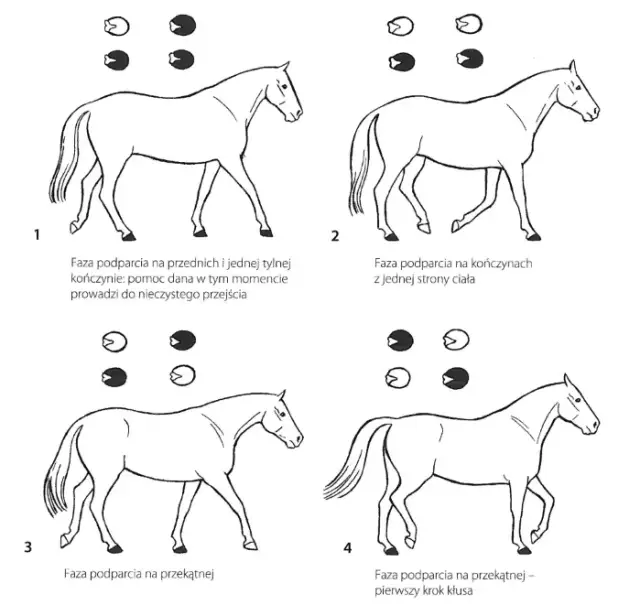 1

Faza podparcia na przednich i jednej tylnej kończynie: pomoc dana w tym momencie prowadzi do nieczystego przejścia

2

Faza podparcia na kończynach z jednej strony ciała

3

Faza podparcia na przekątnej

4

Faza podparcia na przekątnej – pierwszy krok kłusa