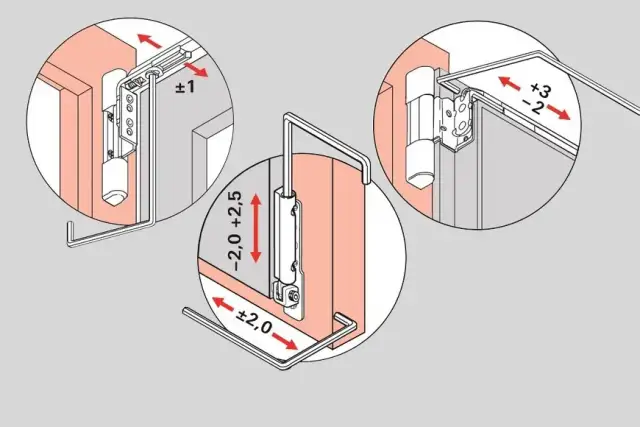 ±1

+3
−2

−2,0 +2,5

±2,0