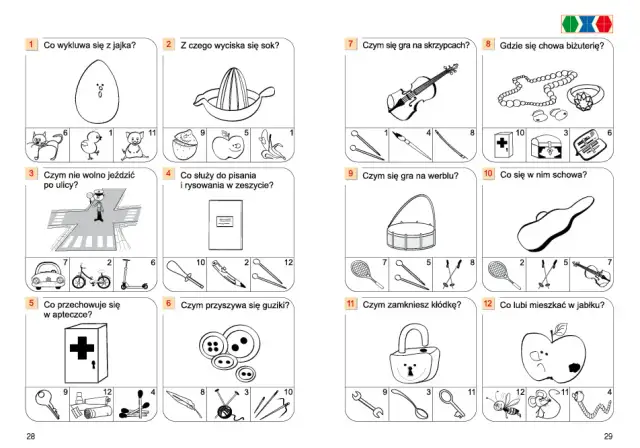 1 Co wykluwa się z jajka?

6 1 11

2 Z czego wyciska się sok?

9 5 1

3 Czym nie wolno jeździć po ulicy?

7 2 6

4 Co służy do pisania i rysowania w zeszycie?

10 2 12

5 Co przechowuje się w apteczce?

9 12 4

6 Czym przyszywa się guziki?

8 3 10

28

7 Czym się gra na skrzypcach?

1 4 8

8 Gdzie się chowa biżuterię?

10 3 6

9 Czym się gra na werblu?

7 5 8

10 Co się w nim schowa?

2 5 7

11 Czym zamkniesz kłódkę?

9 3 11

12 Co lubi mieszkać w jabłku?

12 11 4

29