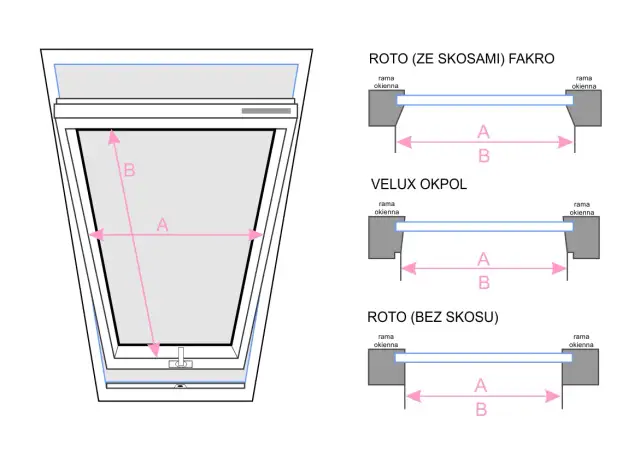 B

A

ROTO (ZE SKOSAMI) FAKRO

rama okienna

rama okienna

A

B

VELUX OKPOL

rama okienna

rama okienna

A

B

ROTO (BEZ SKOSU)

rama okienna

rama okienna

A

B