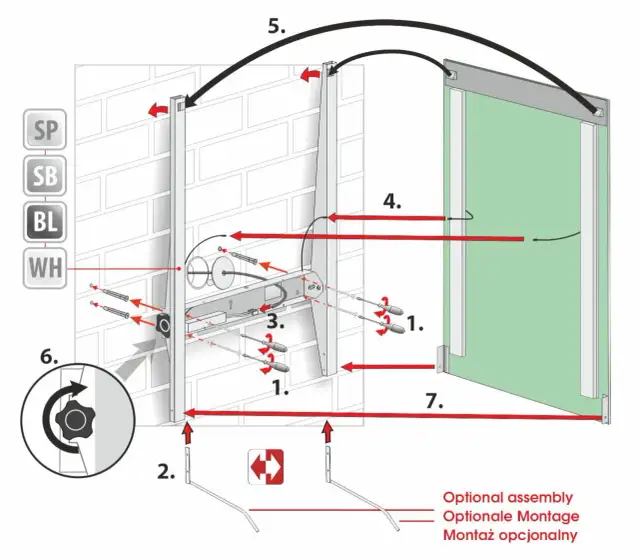 5.

SP
SB
BL
WH

4.

3.

1.

1.

6.

7.

2.

Optional assembly
Optionale Montage
Montaż opcjonalny