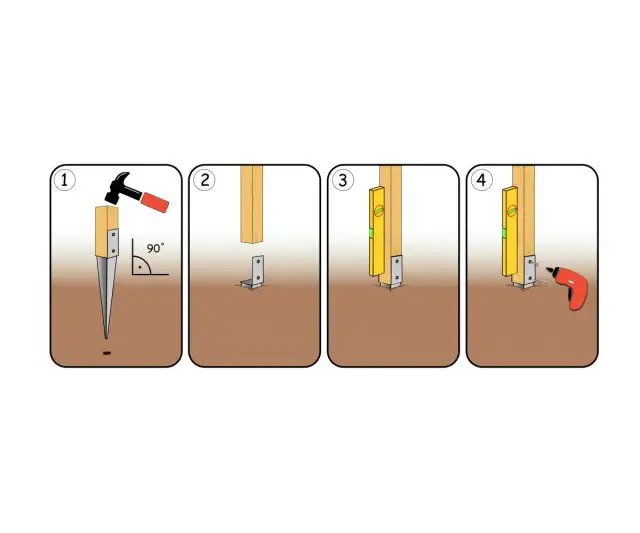 1

90°

2

3

4