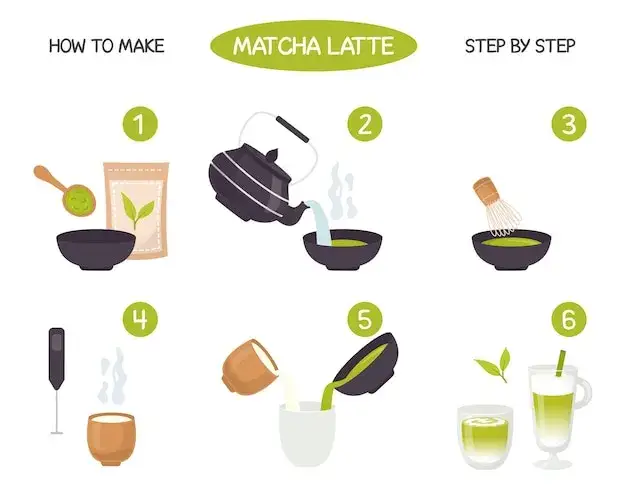 HOW TO MAKE MATCHA LATTE STEP BY STEP

1

2

3

4

5

6