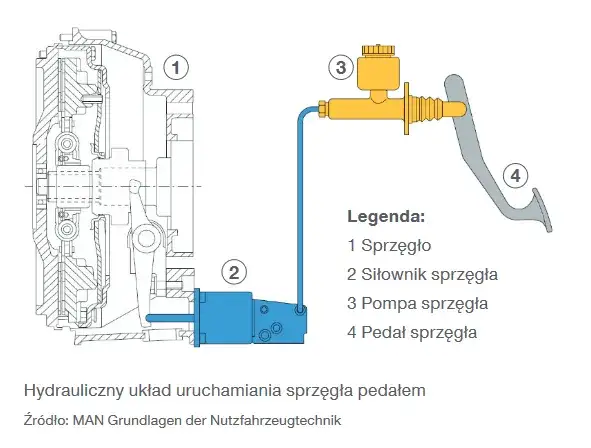 1

3

4

2

**Legenda:**
1 Sprzęgło
2 Siłownik sprzęgła
3 Pompa sprzęgła
4 Pedał sprzęgła

Hydrauliczny układ uruchamiania sprzęgła pedałem

Źródło: MAN Grundlagen der Nutzfahrzeugtechnik