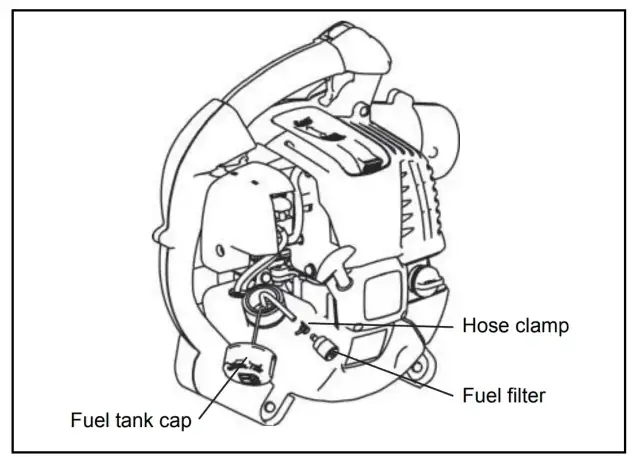 Hose clamp

Fuel filter

Fuel tank cap