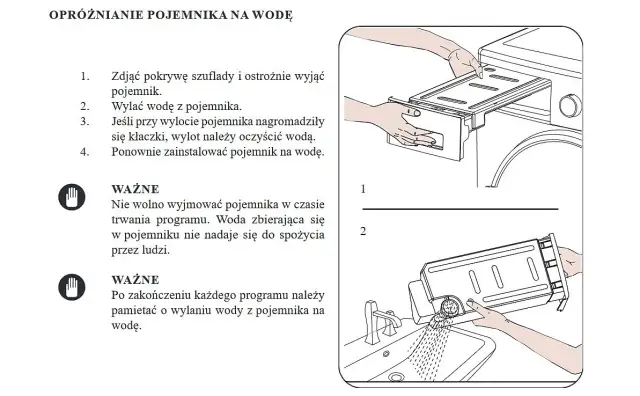 OPRÓŻNIANIE POJEMNIKA NA WODĘ

1. Zdjąć pokrywę szuflady i ostrożnie wyjąć pojemnik.
2. Wylać wodę z pojemnika.
3. Jeśli przy wylocie pojemnika nagromadziły się kłaczki, wylot należy oczyścić wodą.
4. Ponownie zainstalować pojemnik na wodę.

WAŻNE
Nie wolno wyjmować pojemnika w czasie trwania programu. Woda zbierająca się w pojemniku nie nadaje się do spożycia przez ludzi.

WAŻNE
Po zakończeniu każdego programu należy pamiętać o wylaniu wody z pojemnika na wodę.

1

2