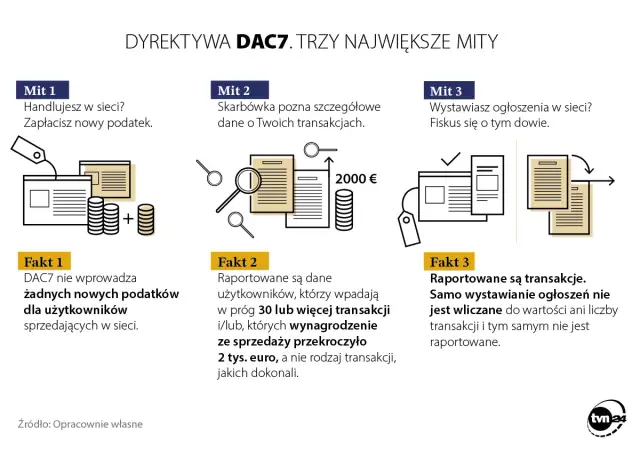 DYREKTYWA DAC7. TRZY NAJWIĘKSZE MITY

Mit 1
Handlujesz w sieci? Zapłacisz nowy podatek.

Fakt 1
DAC7 nie wprowadza żadnych nowych podatków dla użytkowników sprzedających w sieci.

Mit 2
Skarbówka pozna szczegółowe dane o Twoich transakcjach.

2000 €

Fakt 2
Raportowane są dane użytkowników, którzy wpadają w próg 30 lub więcej transakcji i/lub, których wynagrodzenie ze sprzedaży przekroczyło 2 tys. euro, a nie rodzaj transakcji, jakich dokonali.

Mit 3
Wystawiasz ogłoszenia w sieci? Fiskus się o tym dowie.

Fakt 3
Raportowane są transakcje. Samo wystawianie ogłoszeń nie jest wliczane do wartości ani liczby transakcji i tym samym nie jest raportowane.

Źródło: Opracownie własne

tvn24