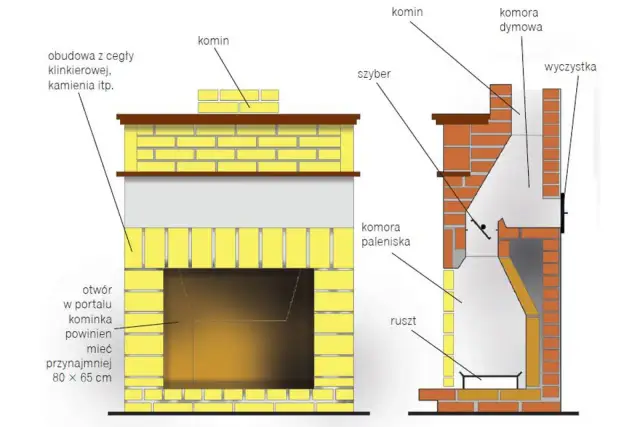 obudowa z cegły klinkierowej, kamienia itp.

komin

otwór w portalu kominka powinien mieć przynajmniej 80 × 65 cm

komin

komora dymowa

szyber

wyczystka

komora paleniska

ruszt