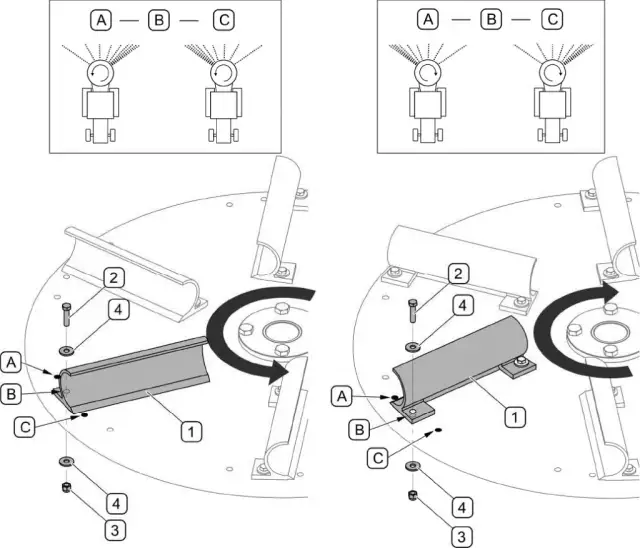 A — B — C

A — B — C

2
4
A
B
C
1
4
3

2
4
A
B
C
1
4
3