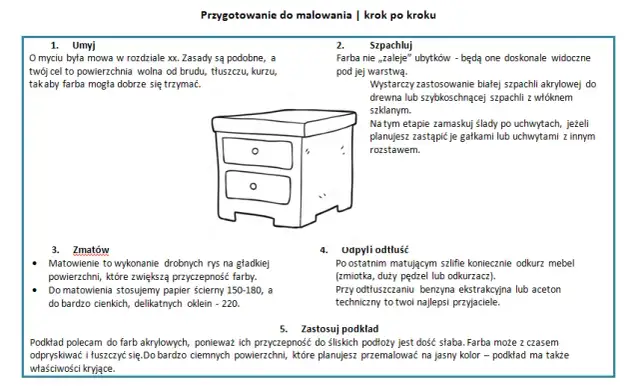 Przygotowanie do malowania | krok po kroku

1. Umyj
O myciu była mowa w rozdziale xx. Zasady są podobne, a twój cel to powierzchnia wolna od brudu, tłuszczu, kurzu, tak aby farba mogła dobrze się trzymać.

2. Szpachluj
Farba nie „zaleje" ubytków - będą one doskonale widoczne pod jej warstwą.
Wystarczy zastosowanie białej szpachli akrylowej do drewna lub szybkoschnącej szpachli z włóknem szklanym.
Na tym etapie zamaskuj ślady po uchwytach, jeżeli planujesz zastąpić je gałkami lub uchwytami z innym rozstawem.

3. Zmatów
• Matowienie to wykonanie drobnych rys na gładkiej powierzchni, które zwiększą przyczepność farby.
• Do matowienia stosujemy papier ścierny 150-180, a do bardzo cienkich, delikatnych oklein - 220.

4. Odpyli odtłuść
Po ostatnim matującym szlifie koniecznie odkurz mebel (zmiotka, duży pędzel lub odkurzacz).
Przy odtłuszczaniu benzyna ekstrakcyjna lub aceton techniczny to twoi najlepsi przyjaciele.

5. Zastosuj podkład
Podkład polecam do farb akrylowych, ponieważ ich przyczepność do śliskich podłoży jest dość słaba. Farba może z czasem odpryskiwać i łuszczyć się.Do bardzo ciemnych powierzchni, które planujesz przemalować na jasny kolor – podkład ma także właściwości kryjące.