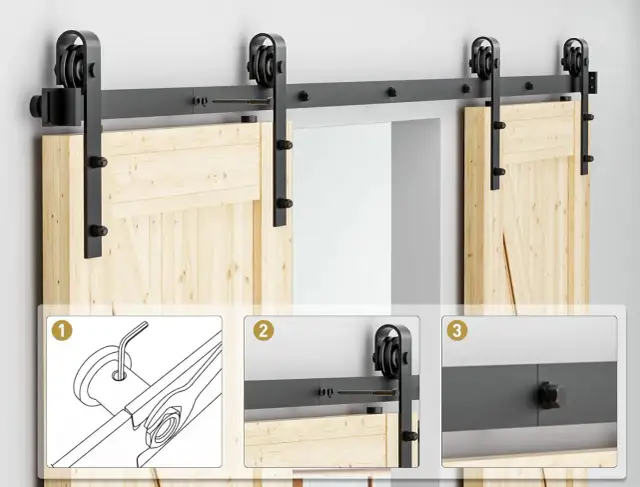 1

2

3