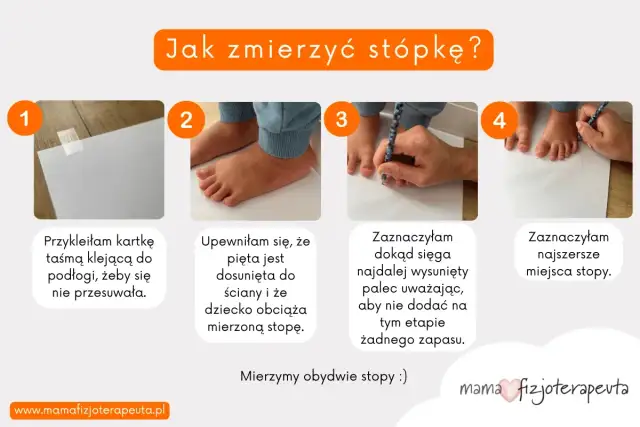 Jak zmierzyć stópkę?

1

Przykleiłam kartkę taśmą klejącą do podłogi, żeby się nie przesuwała.

2

Upewniłam się, że pięta jest dosunięta do ściany i że dziecko obciąża mierzoną stopę.

3

Zaznaczyłam dokąd sięga najdalej wysunięty palec uważając, aby nie dodać na tym etapie żadnego zapasu.

4

Zaznaczyłam najszersze miejsca stopy.

Mierzymy obydwie stopy :)

www.mamafizjoterapeuta.pl

mama fizjoterapeuta