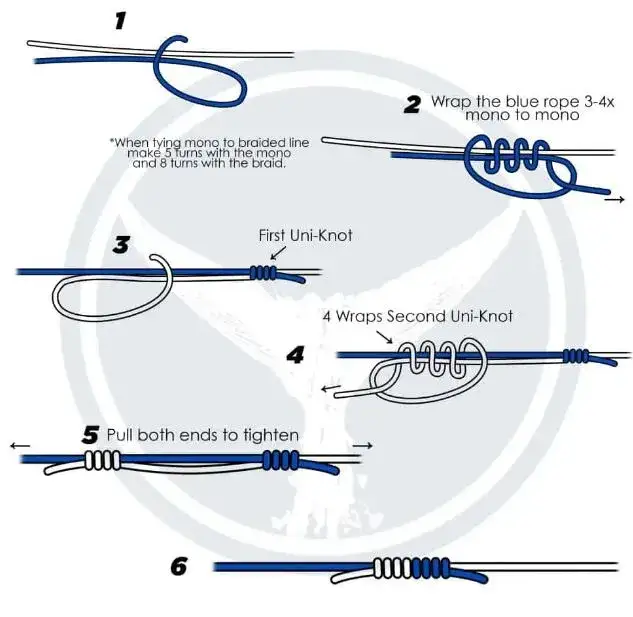 1

2 Wrap the blue rope 3-4x mono to mono

*When tying mono to braided line make 5 turns with the mono and 8 turns with the braid.

3

First Uni-Knot

4 Wraps Second Uni-Knot

4

5 Pull both ends to tighten

6