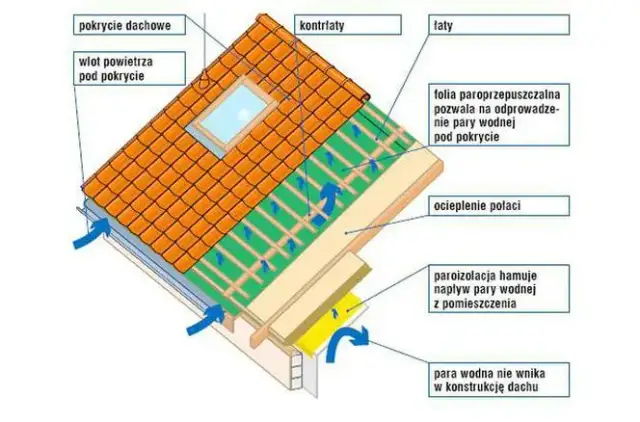 pokrycie dachowe

wlot powietrza pod pokrycie

kontrłaty

łaty

folia paroprzepuszczalna pozwala na odprowadzenie pary wodnej pod pokrycie

ocieplenie połaci

paroizolacja hamuje napływ pary wodnej z pomieszczenia

para wodna nie wnika w konstrukcję dachu