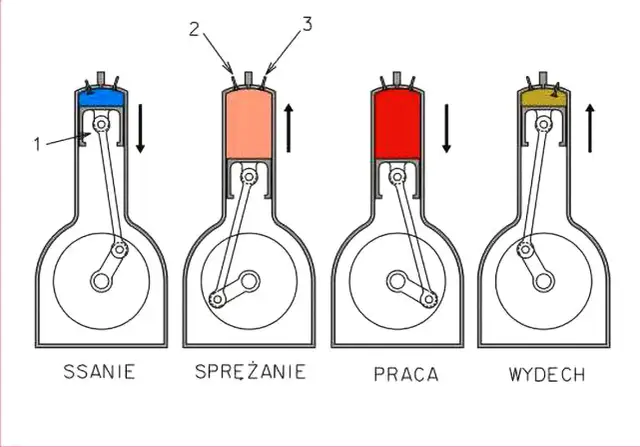 2
3
1
SSANIE
SPRĘŻANIE
PRACA
WYDECH