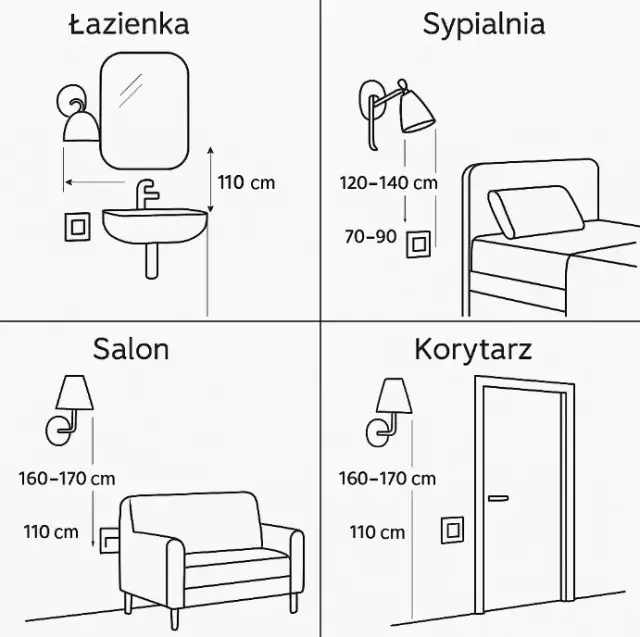 Łazienka

110 cm

Sypialnia

120–140 cm

70–90

Salon

160–170 cm

110 cm

Korytarz

160–170 cm

110 cm