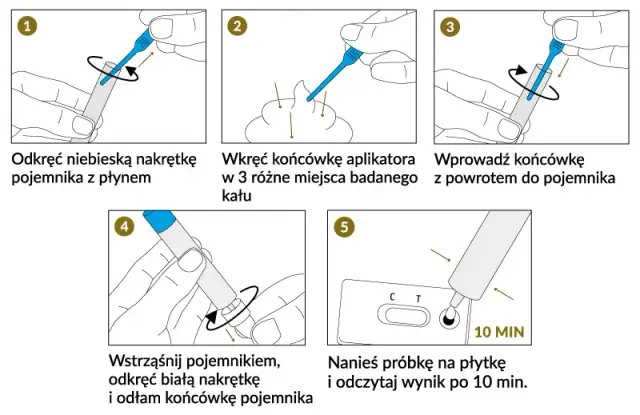 1

Odkręć niebieską nakrętkę pojemnika z płynem

2

Wkręć końcówkę aplikatora w 3 różne miejsca badanego kału

3

Wprowadź końcówkę z powrotem do pojemnika

4

Wstrząśnij pojemnikiem, odkręć białą nakrętkę i odłam końcówkę pojemnika

5

C T

10 MIN

Nanieś próbkę na płytkę i odczytaj wynik po 10 min.