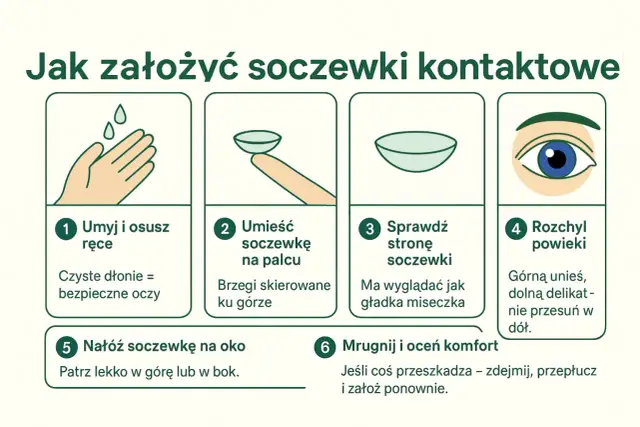 Jak założyć soczewki kontaktowe

1 Umyj i osusz ręce

Czyste dłonie = bezpieczne oczy

2 Umieść soczewkę na palcu

Brzegi skierowane ku górze

3 Sprawdź stronę soczewki

Ma wyglądać jak gładka miseczka

4 Rozchyl powieki

Górną unieś, dolną delikatnie przesuń w dół.

5 Nałóż soczewkę na oko

Patrz lekko w górę lub w bok.

6 Mrugnij i oceń komfort

Jeśli coś przeszkadza – zdejmij, przepłucz i załóż ponownie.