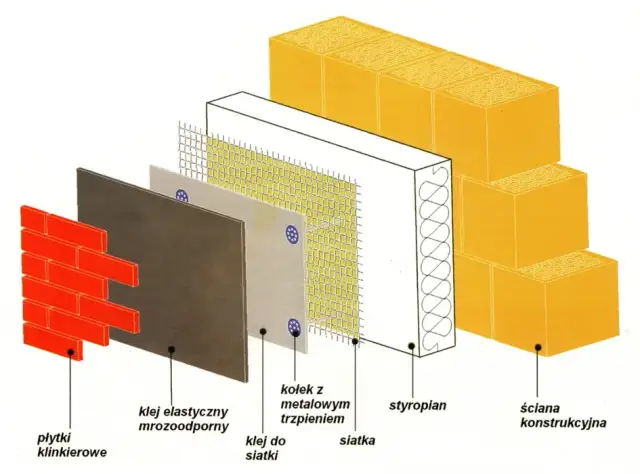 płytki klinkierowe

klej elastyczny mrozoodporny

klej do siatki

kołek z metalowym trzpieniem

siatka

styropian

ściana konstrukcyjna