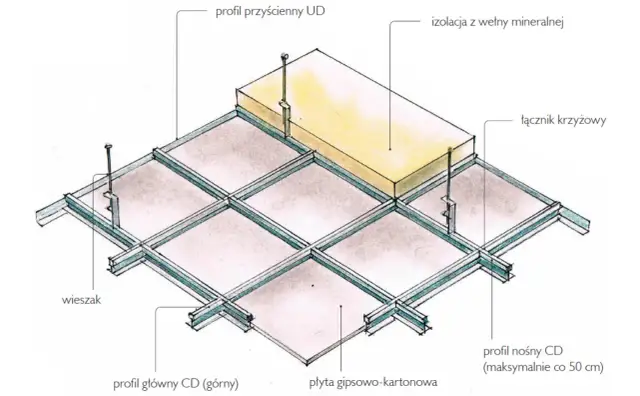 profil przyścienny UD

izolacja z wełny mineralnej

łącznik krzyżowy

wieszak

profil nośny CD (maksymalnie co 50 cm)

profil główny CD (górny)

płyta gipsowo-kartonowa