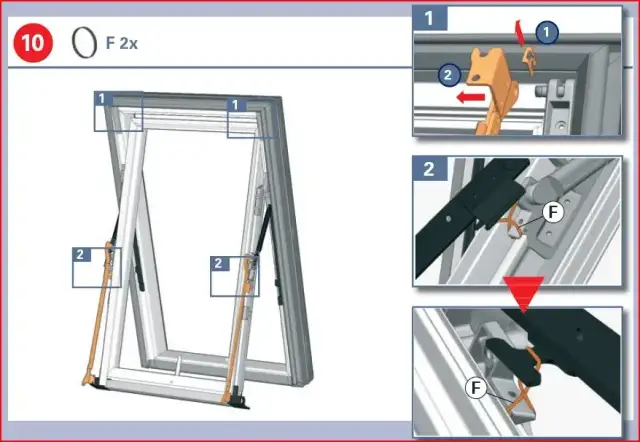 10 F 2x

1 1

2 2

1

1

2

2

F

F