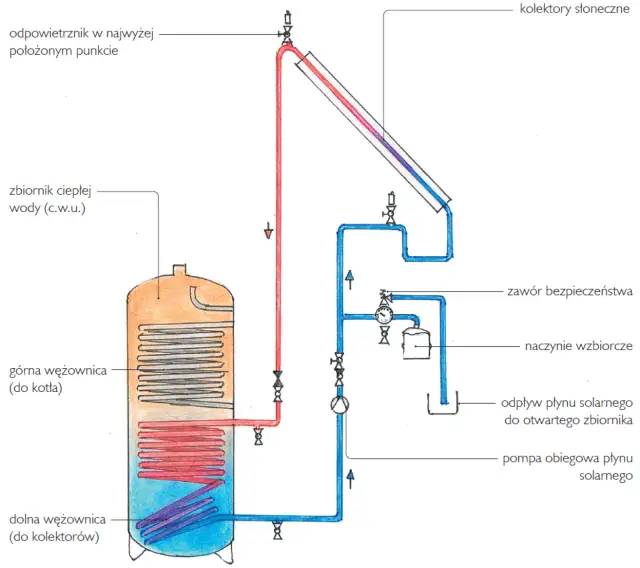 odpowietrznik w najwyżej położonym punkcie

kolektory słoneczne

zbiornik ciepłej wody (c.w.u.)

zawór bezpieczeństwa

naczynie wzbiorcze

górna wężownica (do kotła)

odpływ płynu solarnego do otwartego zbiornika

pompa obiegowa płynu solarnego

dolna wężownica (do kolektorów)