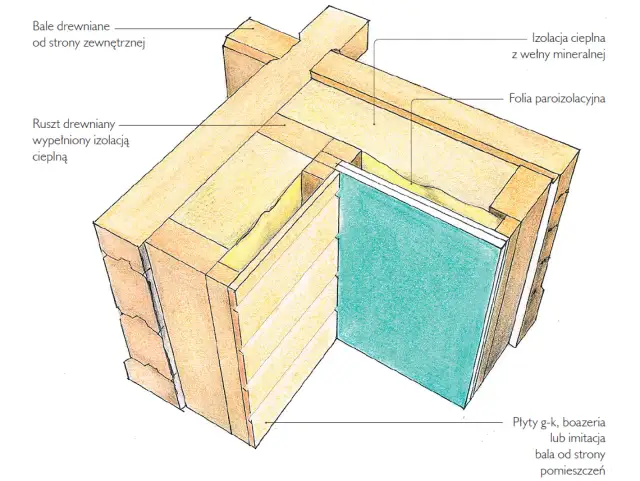 Bale drewniane
od strony zewnętrznej

Izolacja cieplna
z wełny mineralnej

Folia paroizolacyjna

Ruszt drewniany
wypełniony izolacją
cieplną

Płyty g-k, boazeria
lub imitacja
bala od strony
pomieszczeń