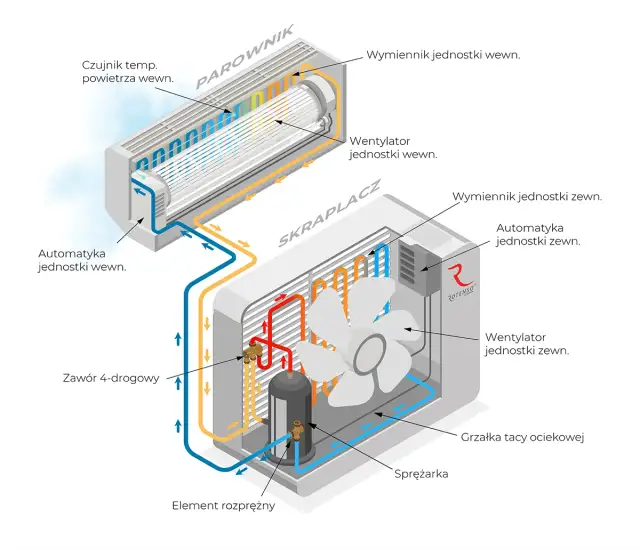 PAROWNIK

Czujnik temp. powietrza wewn.

Wymiennik jednostki wewn.

Wentylator jednostki wewn.

Automatyka jednostki wewn.

SKRAPLACZ

Wymiennik jednostki zewn.

Automatyka jednostki zewn.

ROTENSO

Wentylator jednostki zewn.

Zawór 4-drogowy

Grzałka tacy ociekowej

Sprężarka

Element rozprężny