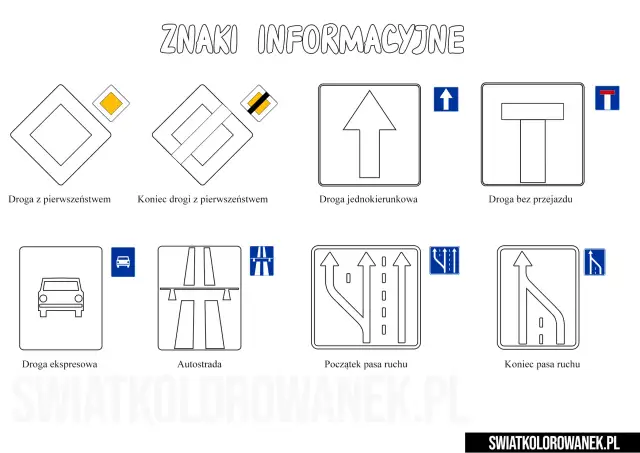 ZNAKI INFORMACYJNE

Droga z pierwszeństwem

Koniec drogi z pierwszeństwem

Droga jednokierunkowa

Droga bez przejazdu

Droga ekspresowa

Autostrada

Początek pasa ruchu

Koniec pasa ruchu

SWIATKOLOROWANEK.PL

SWIATKOLOROWANEK.PL