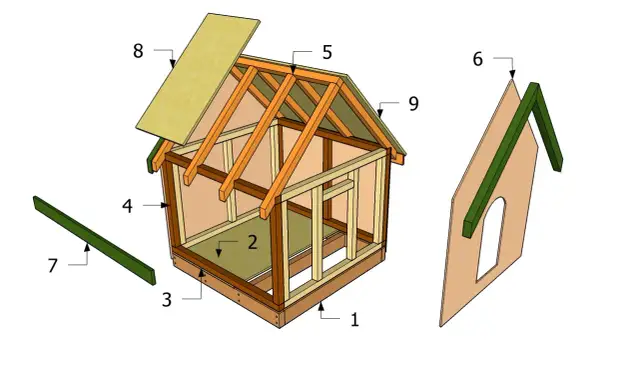 8
5
6
9
4
2
7
3
1