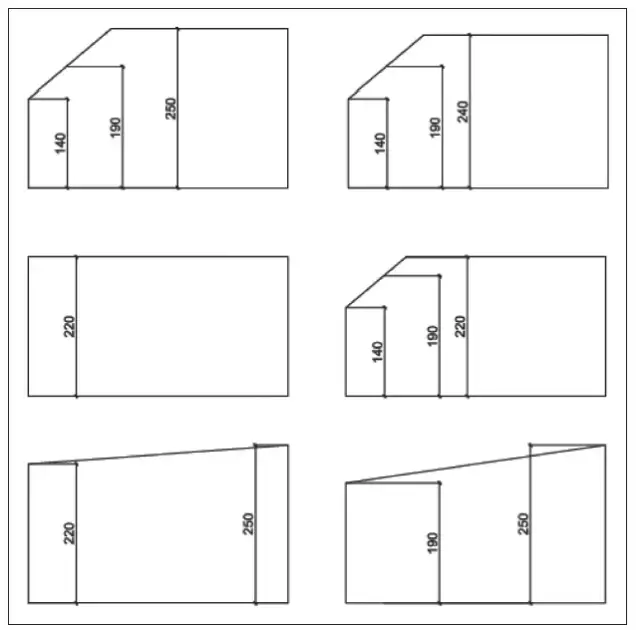 140
190
250

140
190
240

220

140
190
220

220
250

190
250