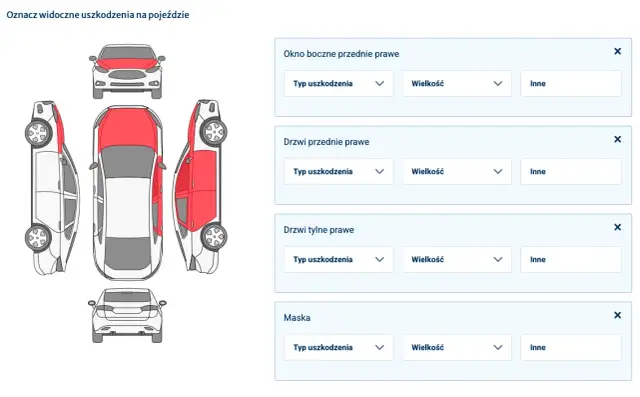 Oznacz widoczne uszkodzenia na pojeździe

Okno boczne przednie prawe ×

Typ uszkodzenia Wielkość Inne

Drzwi przednie prawe ×

Typ uszkodzenia Wielkość Inne

Drzwi tylne prawe ×

Typ uszkodzenia Wielkość Inne

Maska ×

Typ uszkodzenia Wielkość Inne