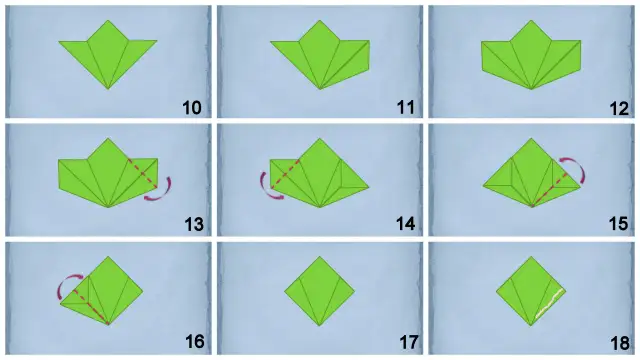 10

11

12

13

14

15

16

17

18