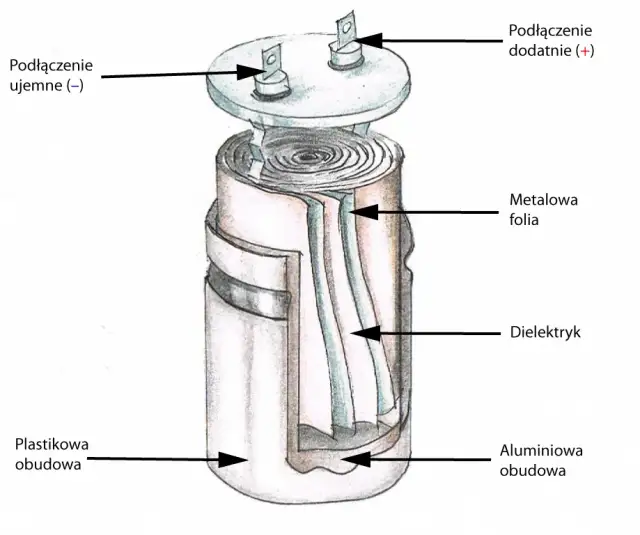 Podłączenie dodatnie (+)

Podłączenie ujemne (–)

Metalowa folia

Dielektryk

Plastikowa obudowa

Aluminiowa obudowa