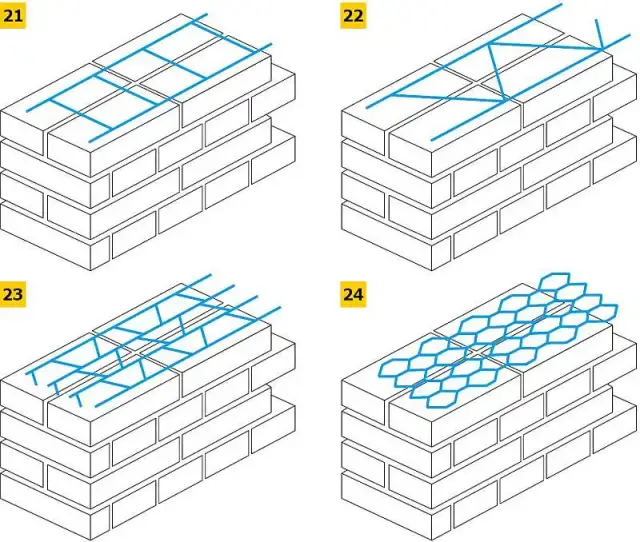 21

22

23

24