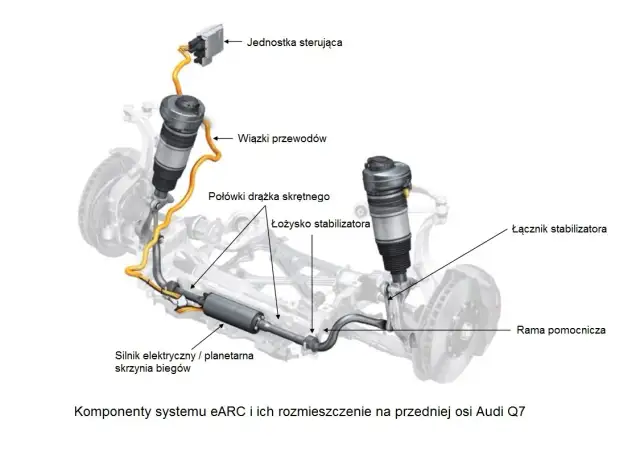 Jednostka sterująca

Wiązki przewodów

Połówki drążka skrętnego

Łożysko stabilizatora

Łącznik stabilizatora

Rama pomocnicza

Silnik elektryczny / planetarna skrzynia biegów

Komponenty systemu eARC i ich rozmieszczenie na przedniej osi Audi Q7