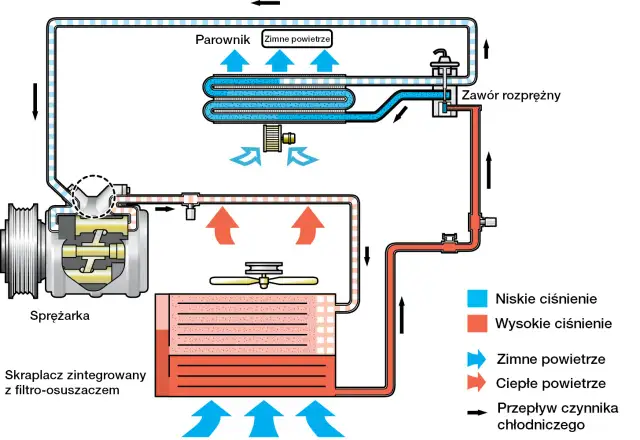 Parownik
Zimne powietrze
Zawór rozprężny
Sprężarka
Skraplacz zintegrowany z filtro-osuszaczem
Niskie ciśnienie
Wysokie ciśnienie
Zimne powietrze
Ciepłe powietrze
Przepływ czynnika chłodniczego