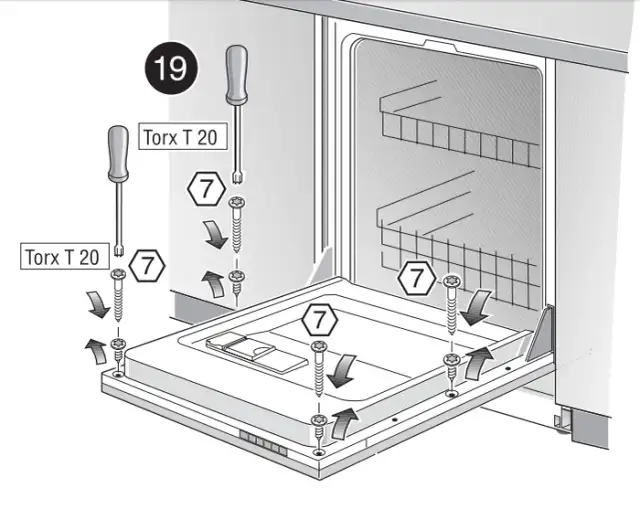 19

Torx T 20

7

Torx T 20

7

7

7